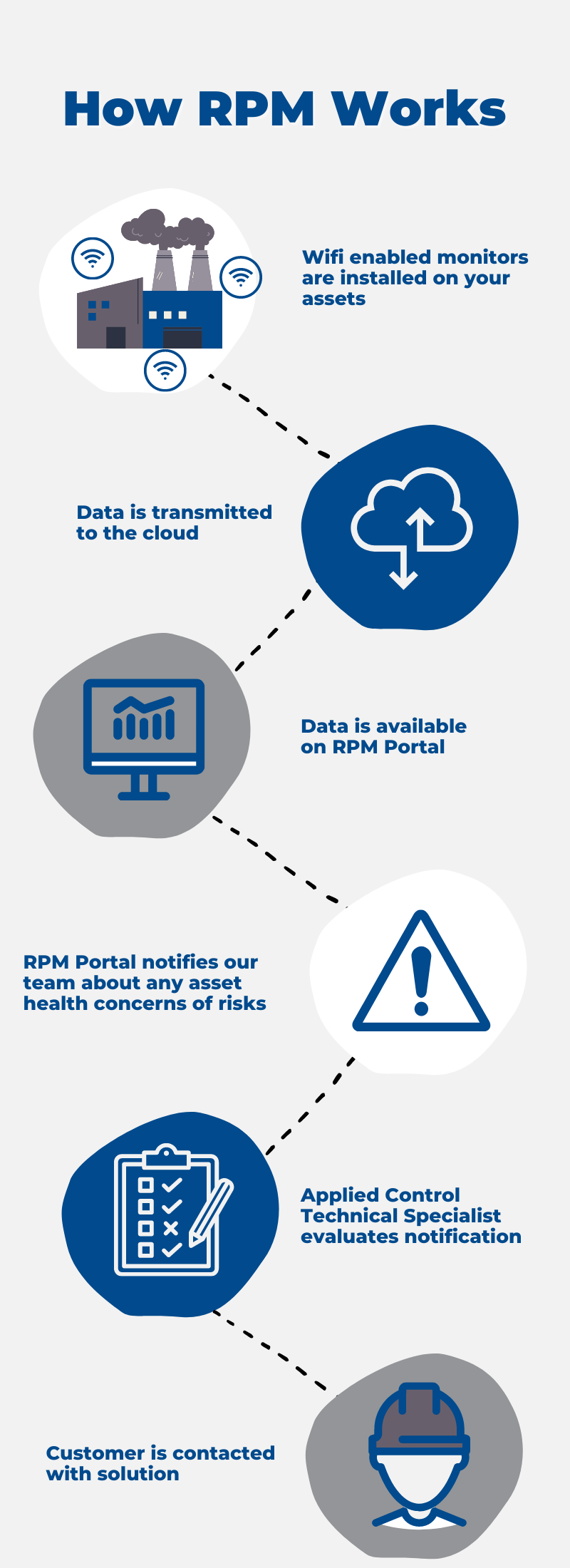 How RPM Works

Wifi enabled monitors are installed on your assets

Data is transmitted to the cloud

Data is available on RPM Portal

RPM Portal notifies our team about any asset health concerns of risks

Applied Control Technical Specialist evaluates notification

Customer is contacted with solution